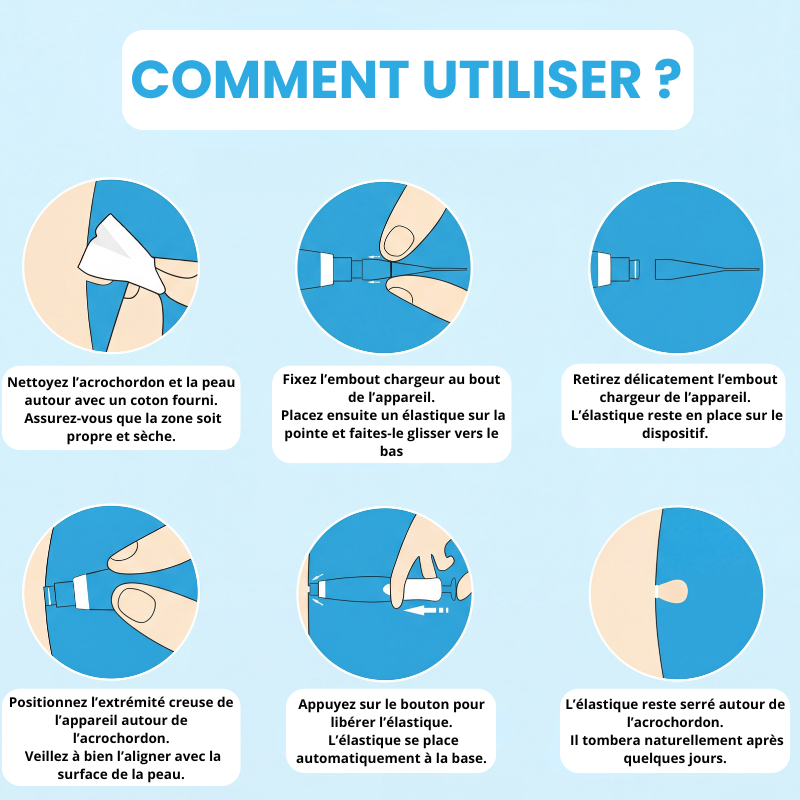 COMMENT UTILISER ?

Nettoyez l’acrochordon et la peau autour avec un coton fourni. Assurez-vous que la zone soit propre et sèche.

Fixez l’embout chargeur au bout de l’appareil.
Placez ensuite un élastique sur la pointe et faites-le glisser vers le bas

Retirez délicatement l’embout chargeur de l’appareil.
L’élastique reste en place sur le dispositif.

Positionnez l’extrémité creuse de l’appareil autour de l’acrochordon.
Veillez à bien l’aligner avec la surface de la peau.

Appuyez sur le bouton pour libérer l’élastique.
L’élastique se place automatiquement à la base.

L’élastique reste serré autour de l’acrochordon.
Il tombera naturellement après quelques jours.